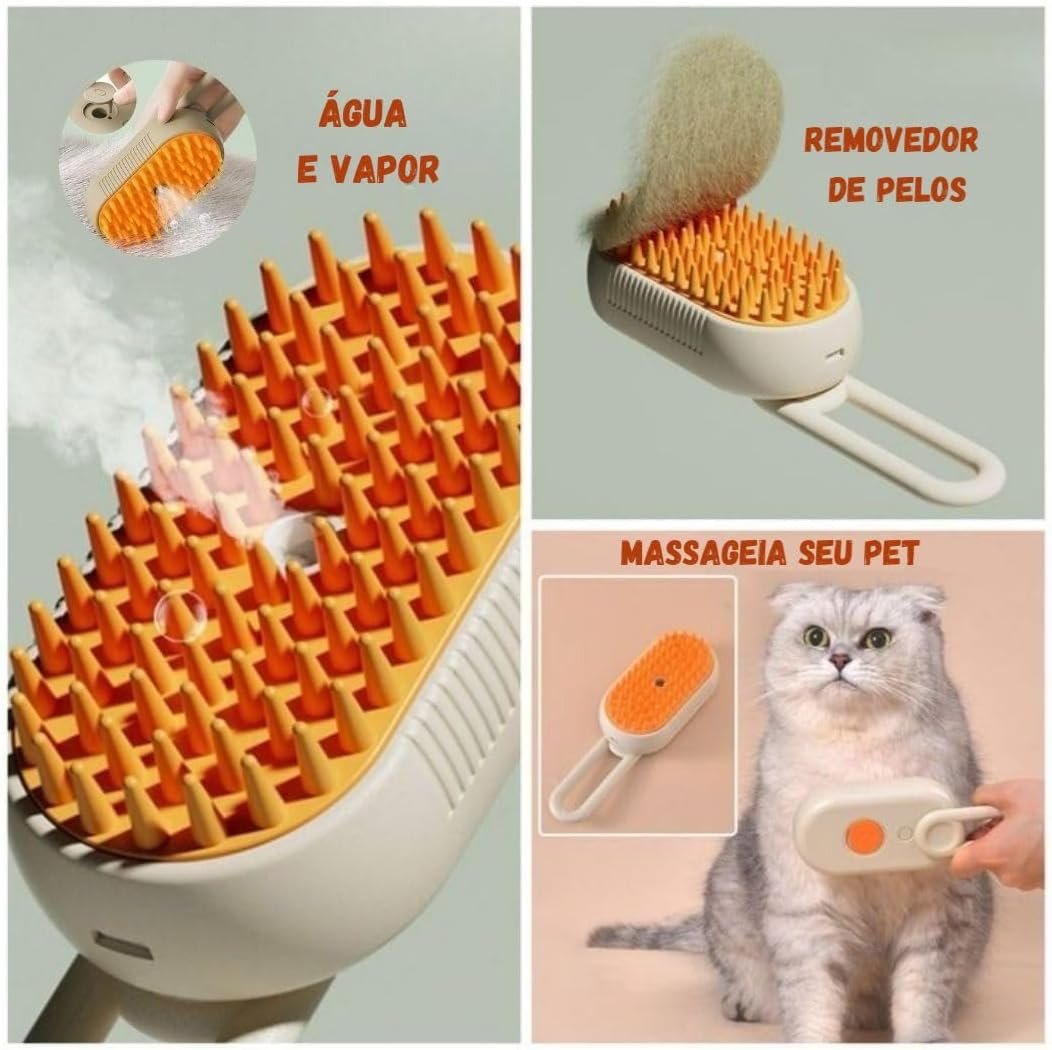 ÁGUA E VAPOR

REMOVEDOR DE PELOS

MASSAGEIA SEU PET